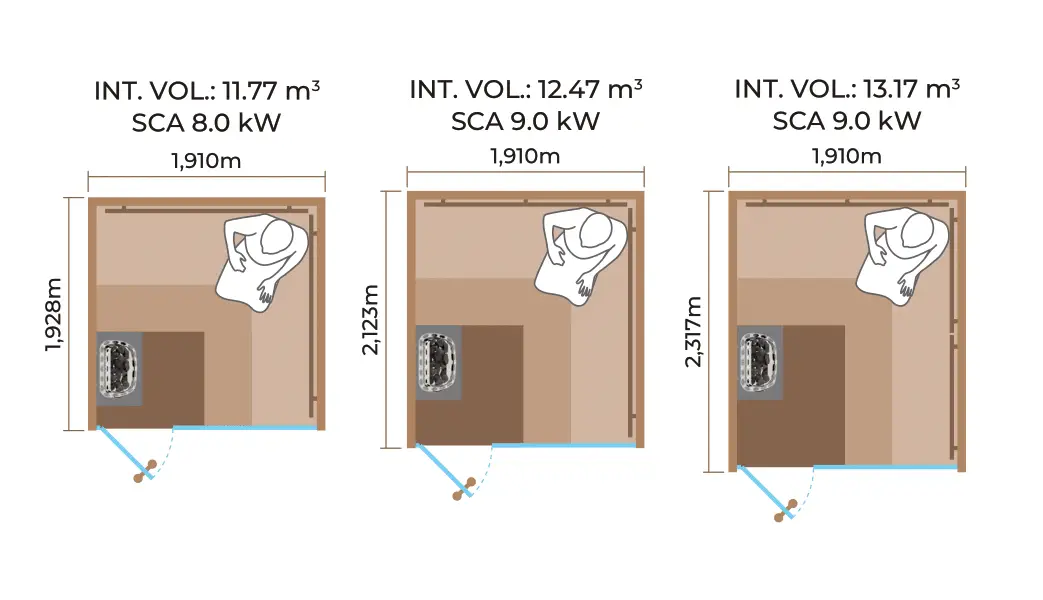 INT. VOL.: 11.77 $m^3$
SCA 8.0 kW
1,910m
1,928m

INT. VOL.: 12.47 $m^3$
SCA 9.0 kW
1,910m
2,123m

INT. VOL.: 13.17 $m^3$
SCA 9.0 kW
1,910m
2,317m